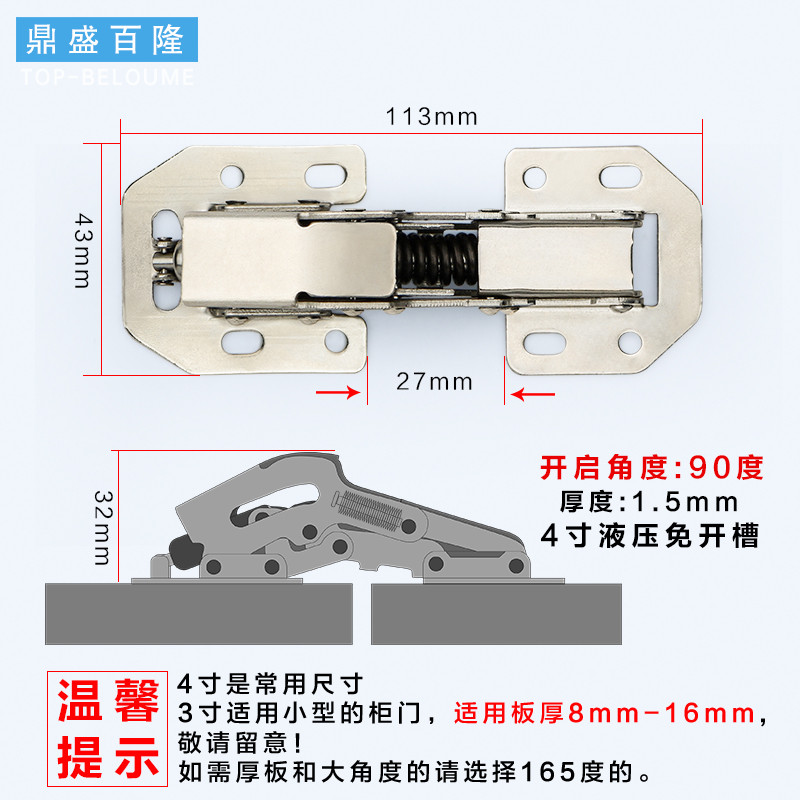 鼎盛百隆
TOP-BELOUME

113mm

43mm

27mm

32mm

开启角度:90度
厚度:1.5mm
4寸液压免开槽

温馨提示

4寸是常用尺寸
3寸适用小型的柜门，适用板厚8mm-16mm，敬请留意！
如需厚板和大角度的请选择165度的。