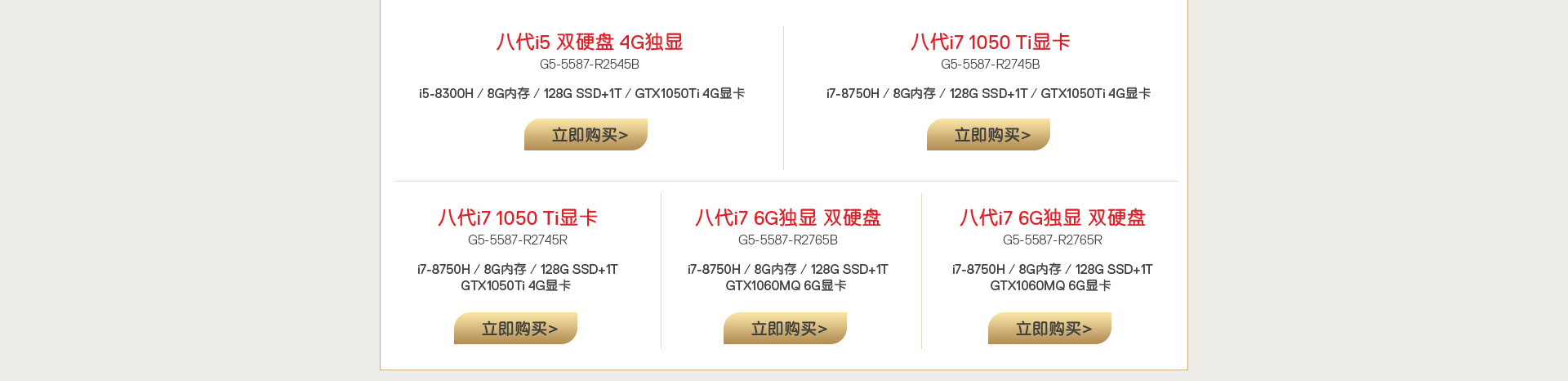 八代i5 双硬盘 4G独显
G5-5587-R2545B
i5-8300H / 8G内存 / 128G SSD+1T / GTX1050Ti 4G显卡
立即购买>

八代i7 1050 Ti显卡
G5-5587-R2745B
i7-8750H / 8G内存 / 128G SSD+1T / GTX1050Ti 4G显卡
立即购买>

八代i7 1050 Ti显卡
G5-5587-R2745R
i7-8750H / 8G内存 / 128G SSD+1T
GTX1050Ti 4G显卡
立即购买>

八代i7 6G独显 双硬盘
G5-5587-R2765B
i7-8750H / 8G内存 / 128G SSD+1T
GTX1060MQ 6G显卡
立即购买>

八代i7 6G独显 双硬盘
G5-5587-R2765R
i7-8750H / 8G内存 / 128G SSD+1T
GTX1060MQ 6G显卡
立即购买>