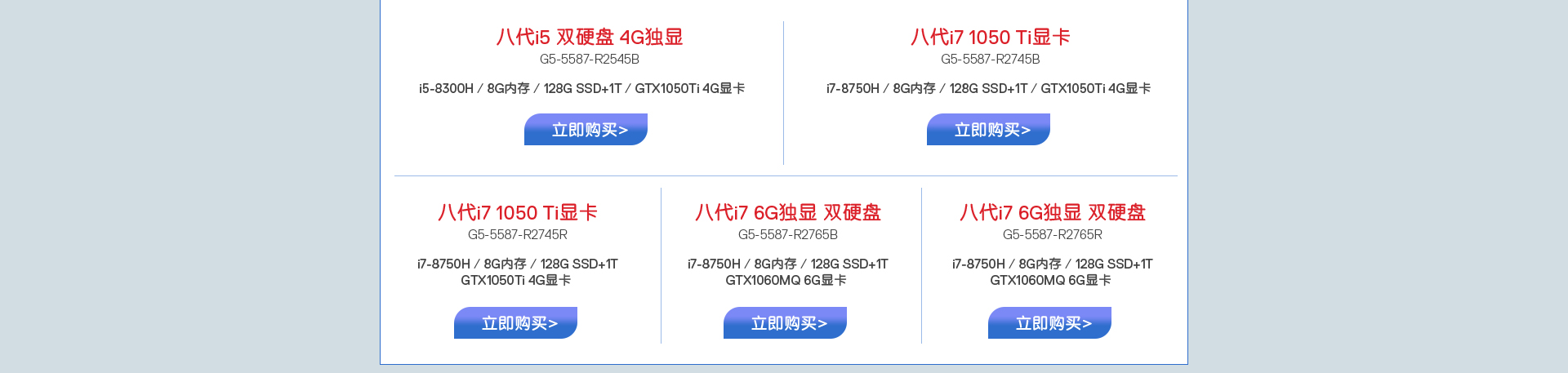 八代i5 双硬盘 4G独显
G5-5587-R2545B
i5-8300H / 8G内存 / 128G SSD+1T / GTX1050Ti 4G显卡
立即购买>

八代i7 1050 Ti显卡
G5-5587-R2745B
i7-8750H / 8G内存 / 128G SSD+1T / GTX1050Ti 4G显卡
立即购买>

八代i7 1050 Ti显卡
G5-5587-R2745R
i7-8750H / 8G内存 / 128G SSD+1T
GTX1050Ti 4G显卡
立即购买>

八代i7 6G独显 双硬盘
G5-5587-R2765B
i7-8750H / 8G内存 / 128G SSD+1T
GTX1060MQ 6G显卡
立即购买>

八代i7 6G独显 双硬盘
G5-5587-R2765R
i7-8750H / 8G内存 / 128G SSD+1T
GTX1060MQ 6G显卡
立即购买>